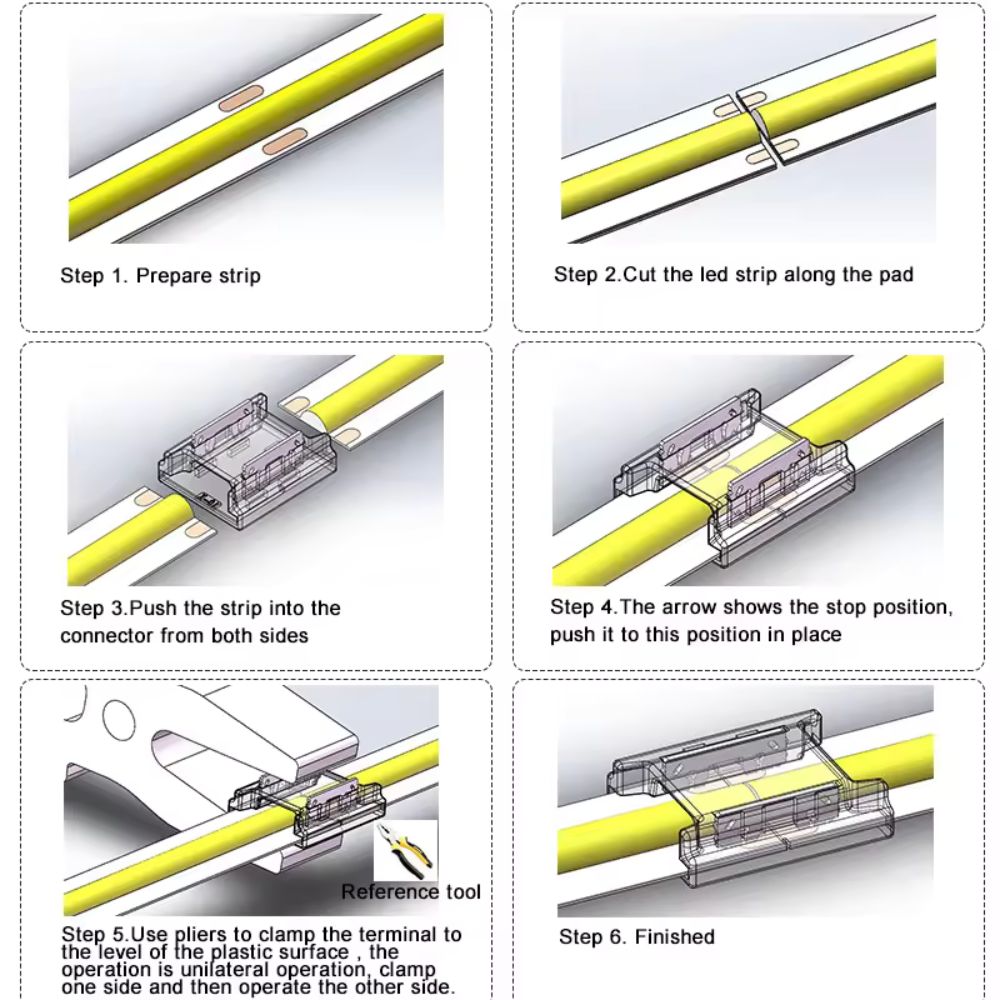 Step 1. Prepare strip

Step 2.Cut the led strip along the pad

Step 3.Push the strip into the connector from both sides

Step 4.The arrow shows the stop position, push it to this position in place

Reference tool

Step 5.Use pliers to clamp the terminal to the level of the plastic surface , the operation is unilateral operation, clamp one side and then operate the other side.

Step 6. Finished